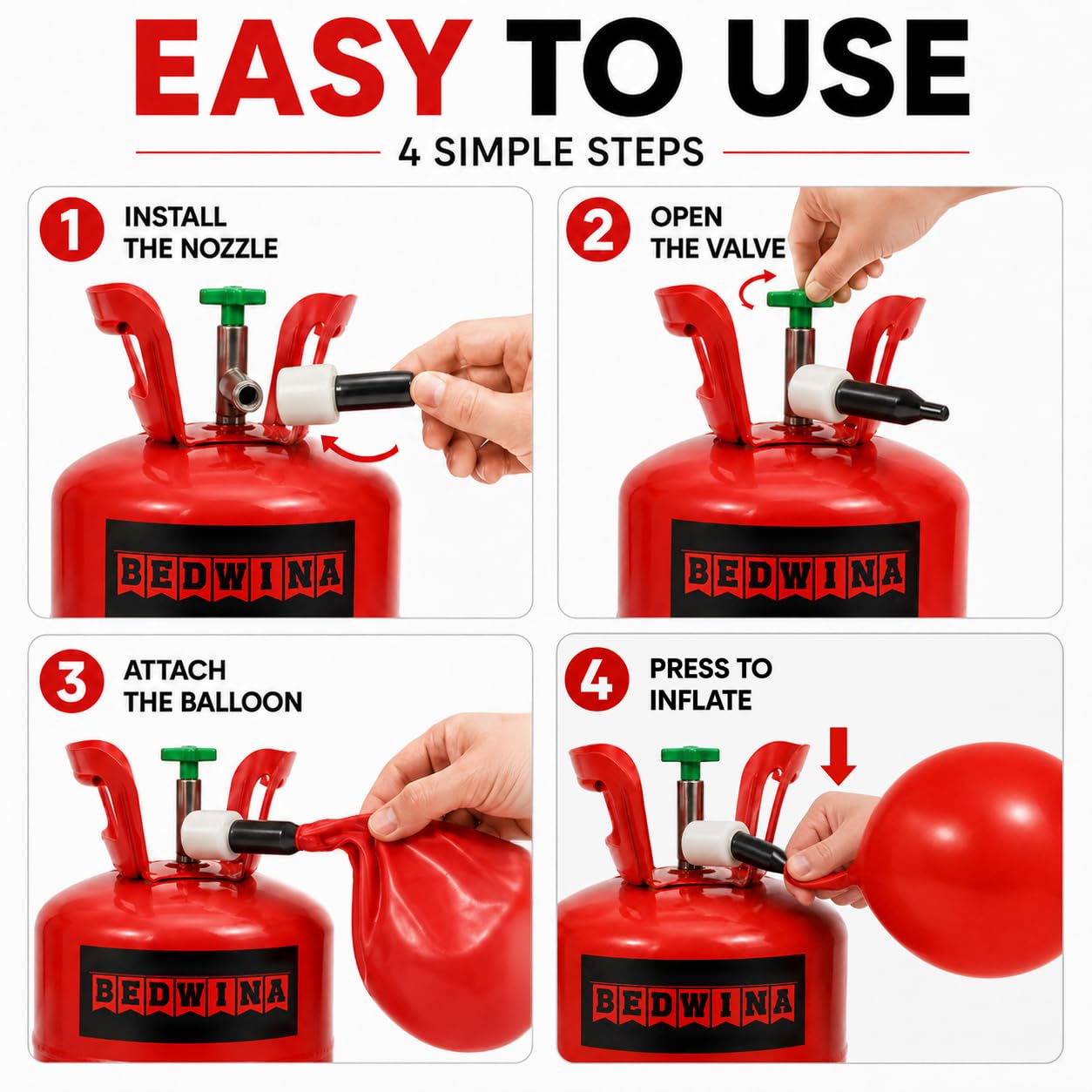 EASY TO USE

4 SIMPLE STEPS

1 INSTALL THE NOZZLE

BEDWINA

2 OPEN THE VALVE

BEDWINA

3 ATTACH THE BALLOON

BEDWINA

4 PRESS TO INFLATE

BEDWINA